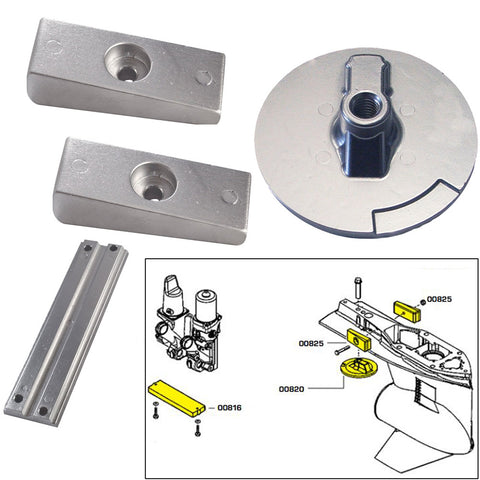 00825

00825

00820

00816